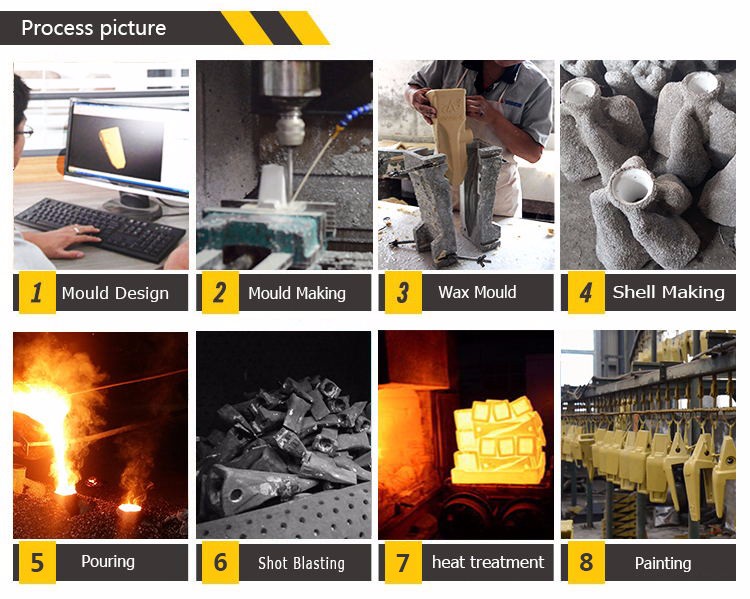 Process picture

1 Mould Design

2 Mould Making

3 Wax Mould

4 Shell Making

5 Pouring

6 Shot Blasting

7 heat treatment

8 Painting